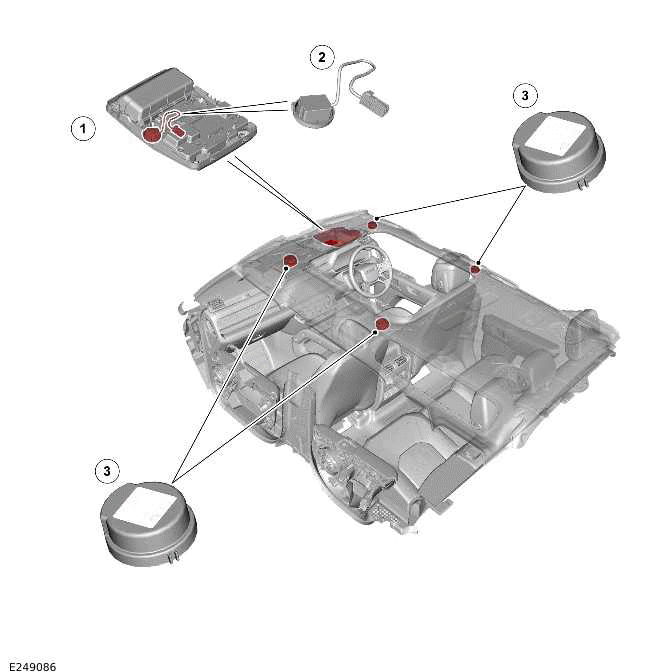 2

3

1

3

E249086